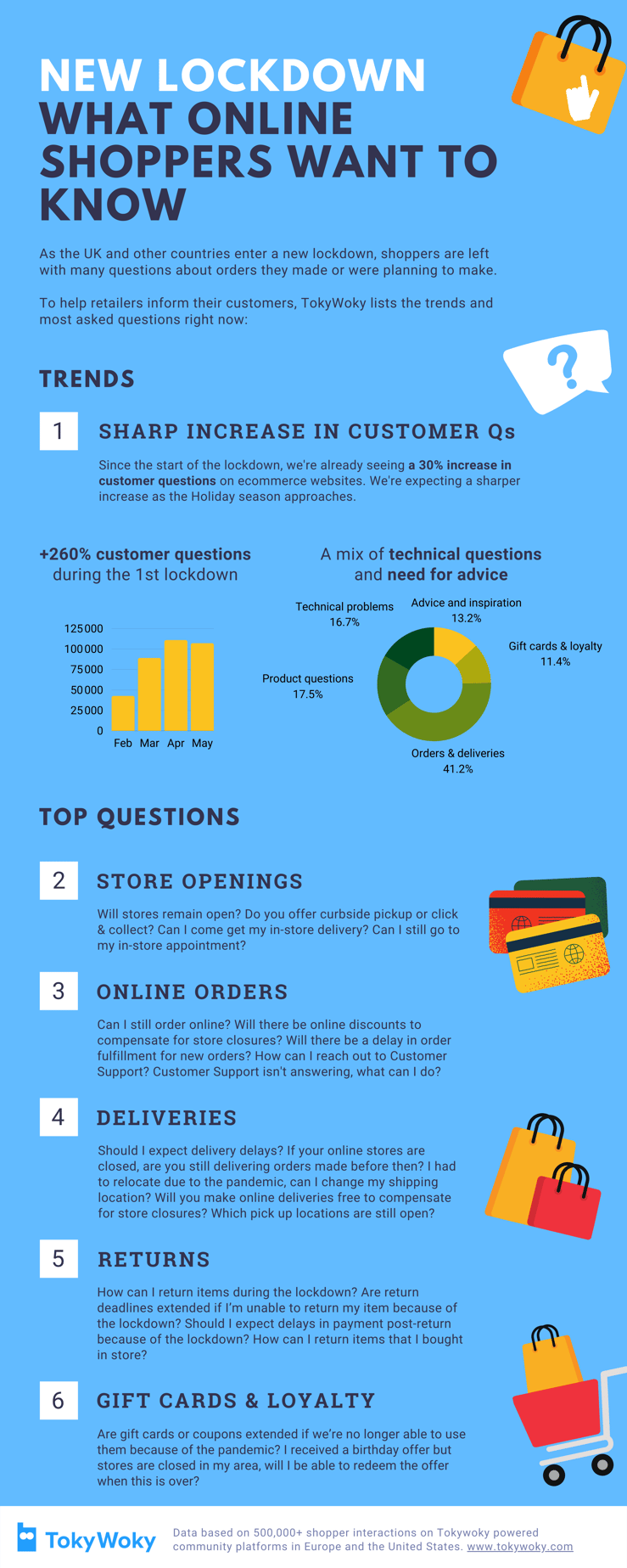 NEW LOCKDOWN WHAT ONLINE SHOPPERS WANT TO KNOW

As the UK and other countries enter a new lockdown, shoppers are left with many questions about orders they made or were planning to make.

To help retailers inform their customers, TokyWoky lists the trends and most asked questions right now:

TRENDS

1 SHARP INCREASE IN CUSTOMER Qs

Since the start of the lockdown, we're already seeing a 30% increase in customer questions on ecommerce websites. We're expecting a sharper increase as the Holiday season approaches.

+260% customer questions during the 1st lockdown

125 000
100 000
75 000
50 000
25 000
0
Feb Mar Apr May

A mix of technical questions and need for advice

Technical problems 16.7%
Advice and inspiration 13.2%
Gift cards & loyalty 11.4%
Product questions 17.5%
Orders & deliveries 41.2%

TOP QUESTIONS

2 STORE OPENINGS

Will stores remain open? Do you offer curbside pickup or click & collect? Can I come get my in-store delivery? Can I still go to my in-store appointment?

3 ONLINE ORDERS

Can I still order online? Will there be online discounts to compensate for store closures? Will there be a delay in order fulfillment for new orders? How can I reach out to Customer Support? Customer Support isn't answering, what can I do?

4 DELIVERIES

Should I expect delivery delays? If your online stores are closed, are you still delivering orders made before then? I had to relocate due to the pandemic, can I change my shipping location? Will you make online deliveries free to compensate for store closures? Which pick up locations are still open?

5 RETURNS

How can I return items during the lockdown? Are return deadlines extended if I'm unable to return my item because of the lockdown? Should I expect delays in payment post-return because of the lockdown? How can I return items that I bought in store?

6 GIFT CARDS & LOYALTY

Are gift cards or coupons extended if we're no longer able to use them because of the pandemic? I received a birthday offer but stores are closed in my area, will I be able to redeem the offer when this is over?

TokyWoky

Data based on 500,000+ shopper interactions on Tokywoky powered community platforms in Europe and the United States. www.tokywoky.com